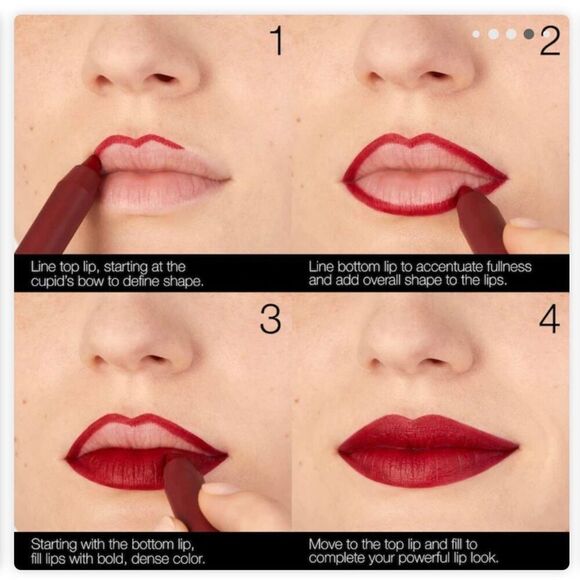 1

Line top lip, starting at the cupid's bow to define shape.

2

Line bottom lip to accentuate fullness and add overall shape to the lips.

3

Starting with the bottom lip, fill lips with bold, dense color.

4

Move to the top lip and fill to complete your powerful lip look.